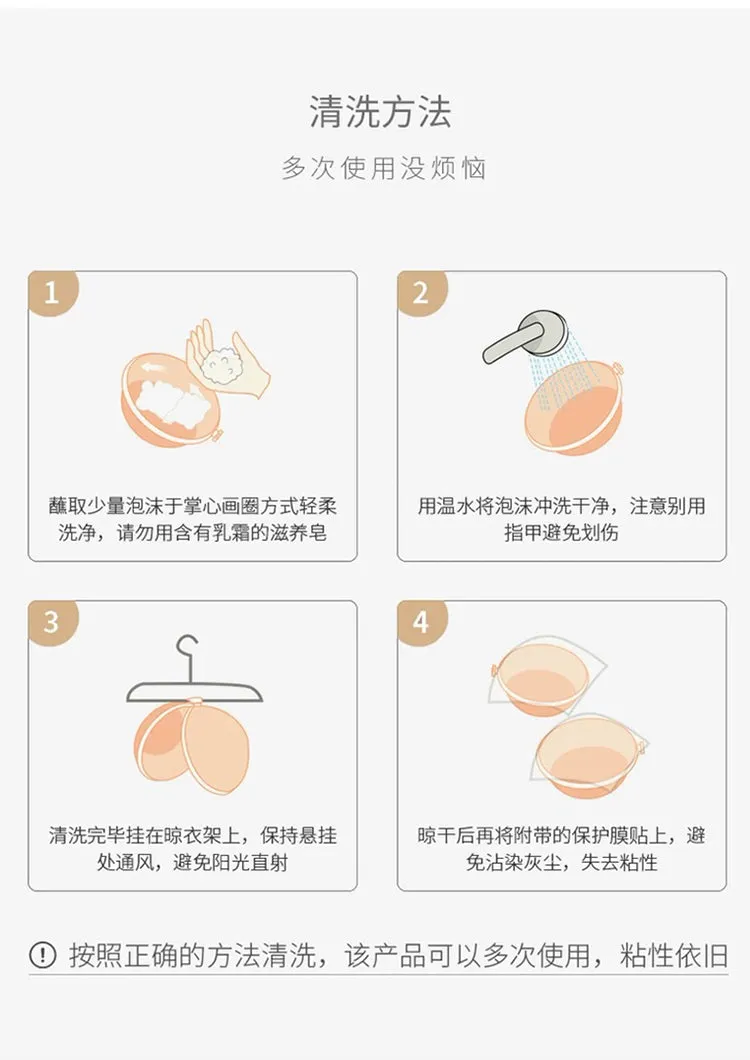 清洗方法

多次使用没烦恼

1

蘸取少量泡沫于掌心画圈方式轻柔洗净，请勿用含有乳霜的滋养皂

2

用温水将泡沫冲洗干净，注意别用指甲避免划伤

3

清洗完毕挂在晾衣架上，保持悬挂处通风，避免阳光直射

4

晾干后再将附带的保护膜贴上，避免沾染灰尘，失去粘性

! 按照正确的方法清洗，该产品可以多次使用，粘性依旧